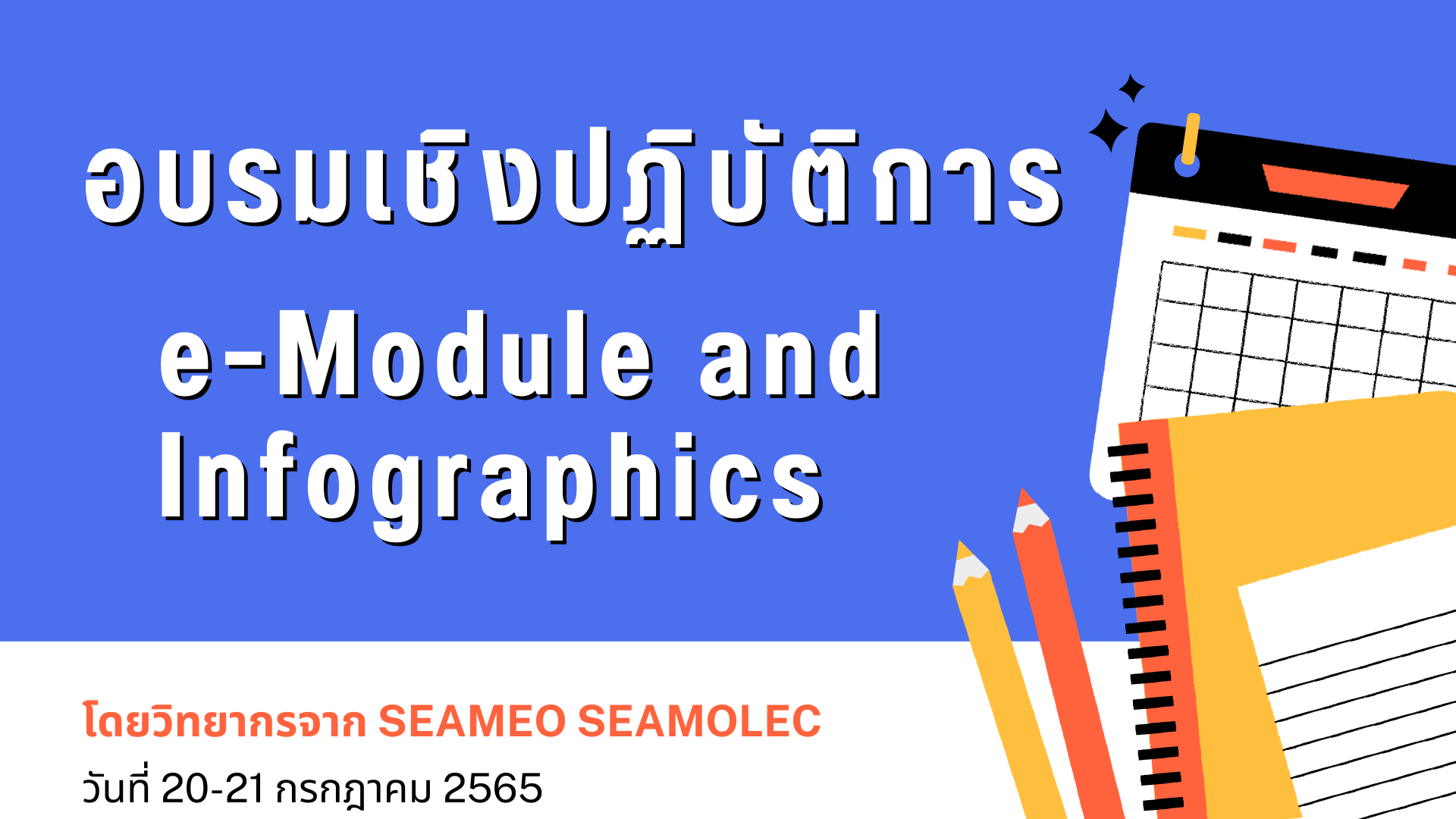 อบรมเชิงปฏิบัติการ

e-Module and Infographics

โดยวิทยากรจาก SEAMEO SEAMOLEC

วันที่ 20-21 กรกฎาคม 2565